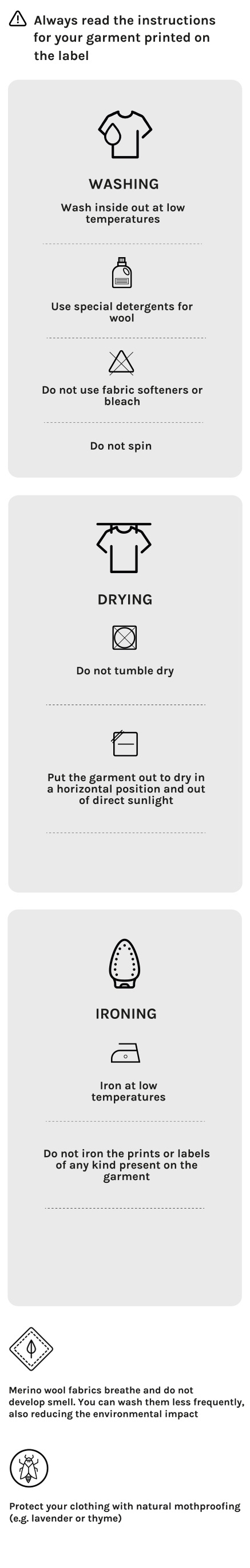 Always read the instructions for your garment printed on the label

WASHING

Wash inside out at low temperatures

Use special detergents for wool

Do not use fabric softeners or bleach

Do not spin

DRYING

Do not tumble dry

Put the garment out to dry in a horizontal position and out of direct sunlight

IRONING

Iron at low temperatures

Do not iron the prints or labels of any kind present on the garment

Merino wool fabrics breathe and do not develop smell. You can wash them less frequently, also reducing the environmental impact

Protect your clothing with natural mothproofing (e.g. lavender or thyme)