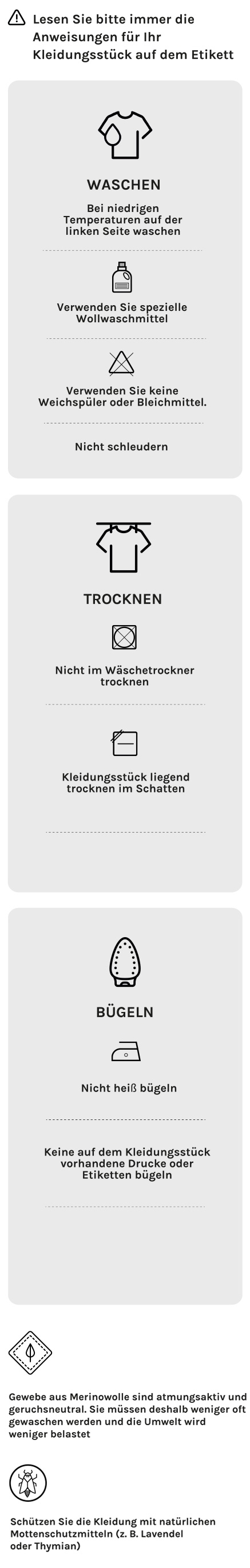 Lesen Sie bitte immer die Anweisungen für Ihr Kleidungsstück auf dem Etikett

WASCHEN

Bei niedrigen Temperaturen auf der linken Seite waschen

Verwenden Sie spezielle Wollwaschmittel

Verwenden Sie keine Weichspüler oder Bleichmittel.

Nicht schleudern

TROCKNEN

Nicht im Wäschetrockner trocknen

Kleidungsstück liegend trocknen im Schatten

BÜGELN

Nicht heiß bügeln

Keine auf dem Kleidungsstück vorhandene Drucke oder Etiketten bügeln

Gewebe aus Merinowolle sind atmungsaktiv und geruchsneutral. Sie müssen deshalb weniger oft gewaschen werden und die Umwelt wird weniger belastet

Schützen Sie die Kleidung mit natürlichen Mottenschutzmitteln (z. B. Lavendel oder Thymian)